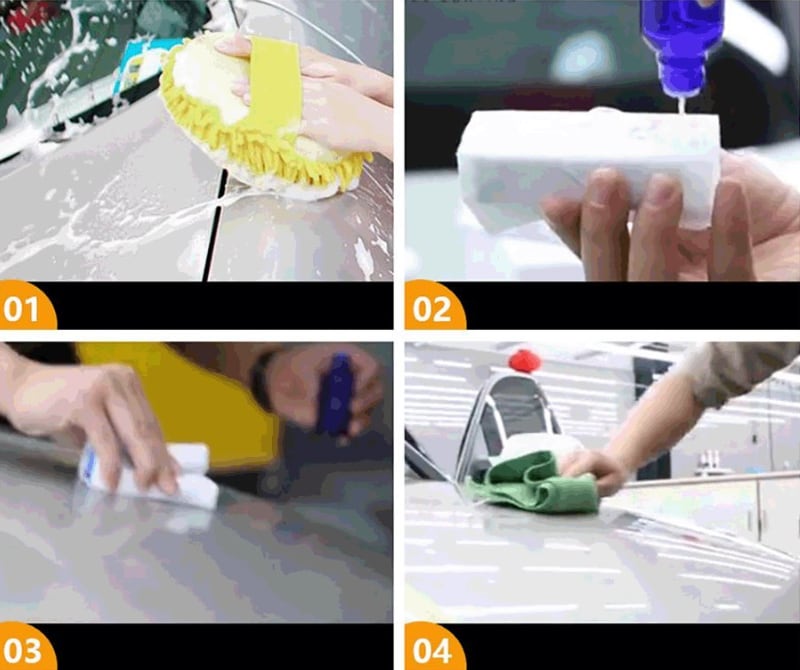 01

02

03

04